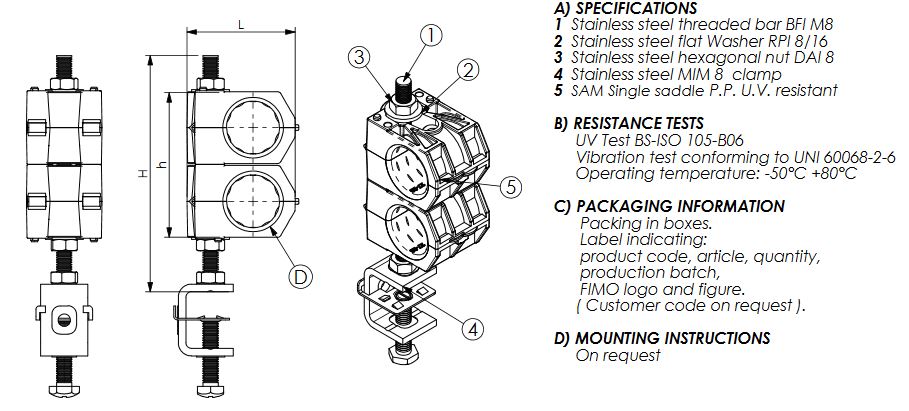 L

H

h

D

1

2

3

4

5

A) SPECIFICATIONS
1 Stainless steel threaded bar BFI M8
2 Stainless steel flat Washer RPI 8/16
3 Stainless steel hexagonal nut DAI 8
4 Stainless steel MIM 8 clamp
5 SAM Single saddle P.P. U.V. resistant

B) RESISTANCE TESTS
UV Test BS-ISO 105-B06
Vibration test conforming to UNI 60068-2-6
Operating temperature: -50°C +80°C

C) PACKAGING INFORMATION
Packing in boxes.
Label indicating:
product code, article, quantity,
production batch,
FIMO logo and figure.
( Customer code on request ).

D) MOUNTING INSTRUCTIONS
On request