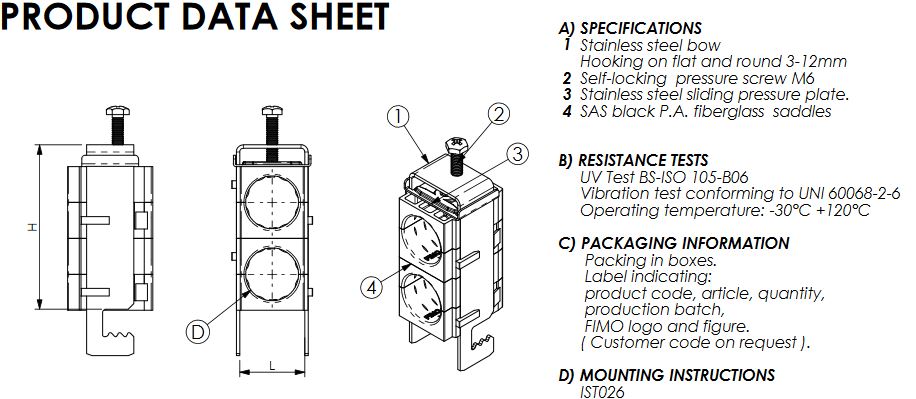 PRODUCT DATA SHEET

H

D

L

1

2

3

4

A) SPECIFICATIONS
1 Stainless steel bow
Hooking on flat and round 3-12mm
2 Self-locking pressure screw M6
3 Stainless steel sliding pressure plate.
4 SAS black P.A. fiberglass saddles

B) RESISTANCE TESTS
UV Test BS-ISO 105-B06
Vibration test conforming to UNI 60068-2-6
Operating temperature: -30°C +120°C

C) PACKAGING INFORMATION
Packing in boxes.
Label indicating:
product code, article, quantity,
production batch,
FIMO logo and figure.
( Customer code on request ).

D) MOUNTING INSTRUCTIONS
IST026