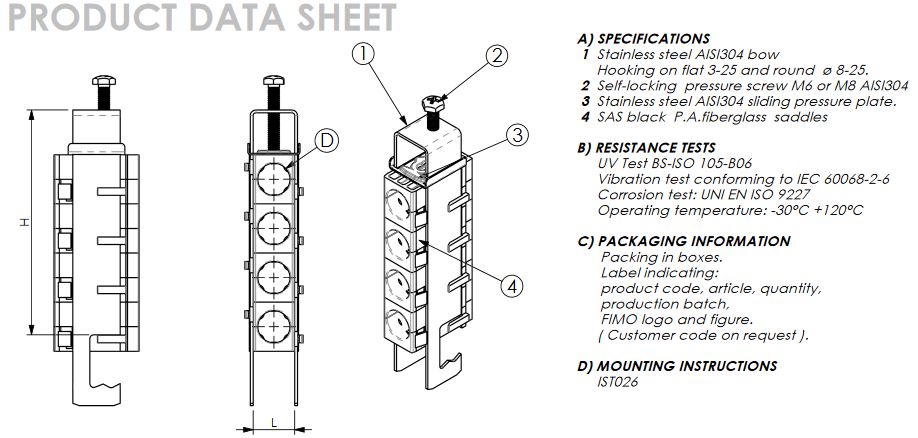 PRODUCT DATA SHEET

H

D

L

1

2

3

4

A) SPECIFICATIONS
1 Stainless steel AISI304 bow
Hooking on flat 3-25 and round ø 8-25.
2 Self-locking pressure screw M6 or M8 AISI304
3 Stainless steel AISI304 sliding pressure plate.
4 SAS black P.A.fiberglass saddles

B) RESISTANCE TESTS
UV Test BS-ISO 105-B06
Vibration test conforming to IEC 60068-2-6
Corrosion test: UNI EN ISO 9227
Operating temperature: -30°C +120°C

C) PACKAGING INFORMATION
Packing in boxes.
Label indicating:
product code, article, quantity,
production batch,
FIMO logo and figure.
( Customer code on request ).

D) MOUNTING INSTRUCTIONS
IST026