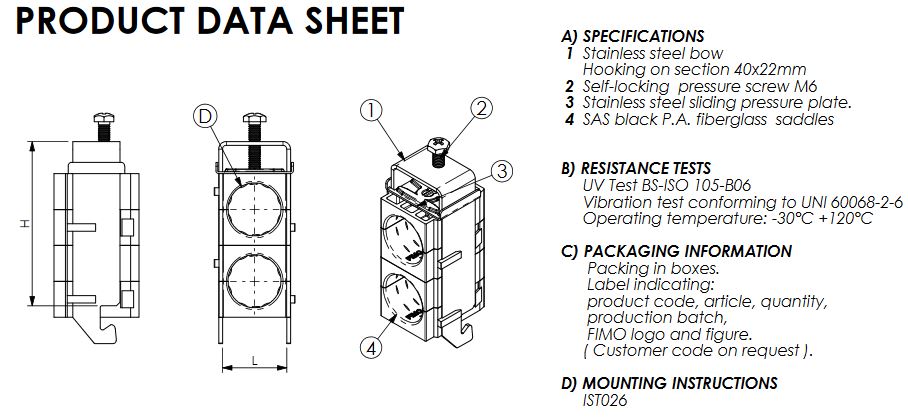 PRODUCT DATA SHEET

H

D

L

1

2

3

4

A) SPECIFICATIONS
1 Stainless steel bow
Hooking on section 40x22mm
2 Self-locking pressure screw M6
3 Stainless steel sliding pressure plate.
4 SAS black P.A. fiberglass saddles

B) RESISTANCE TESTS
UV Test BS-ISO 105-B06
Vibration test conforming to UNI 60068-2-6
Operating temperature: -30°C +120°C

C) PACKAGING INFORMATION
Packing in boxes.
Label indicating:
product code, article, quantity,
production batch,
FIMO logo and figure.
( Customer code on request ).

D) MOUNTING INSTRUCTIONS
IST026